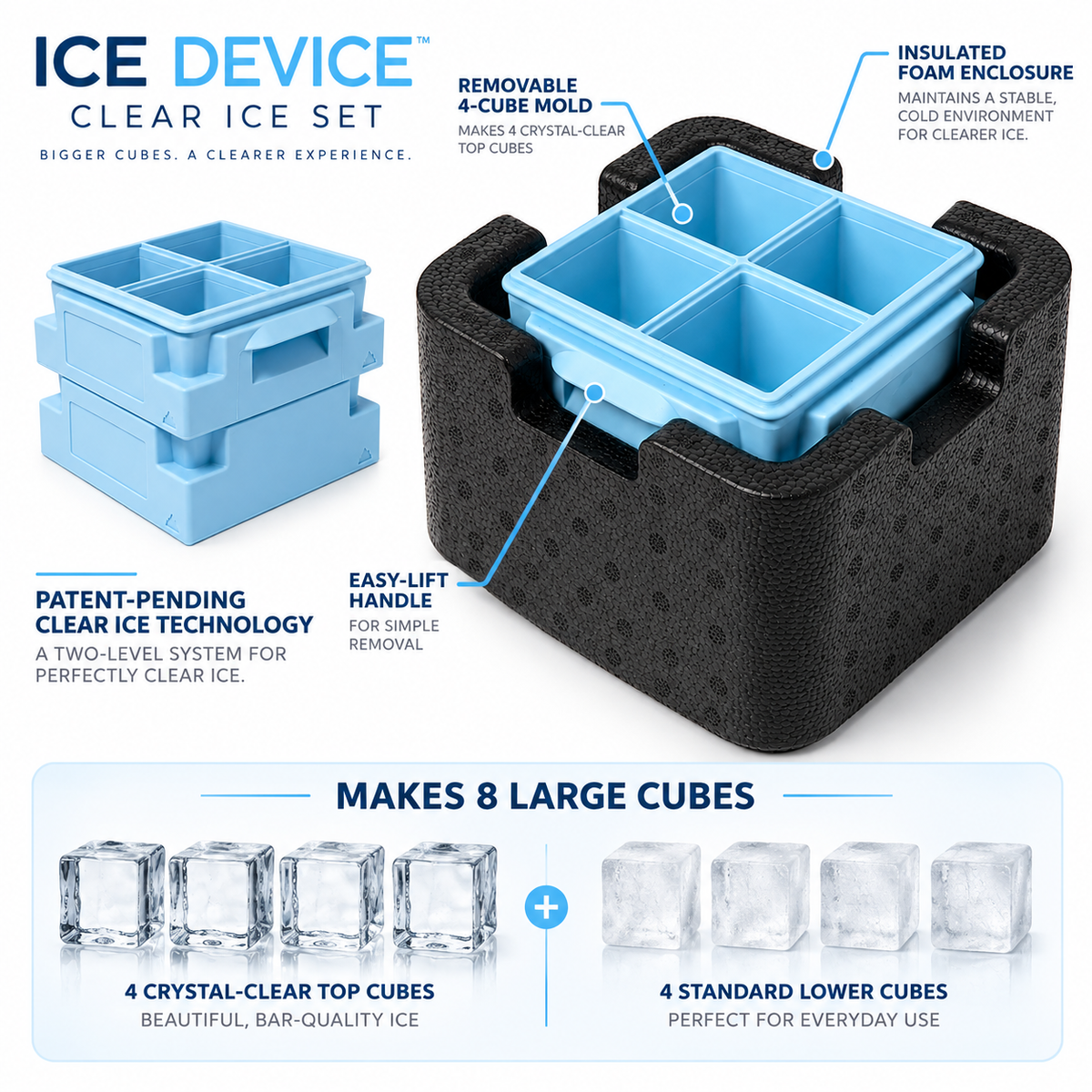 ICE DEVICE™
CLEAR ICE SET
BIGGER CUBES. A CLEARER EXPERIENCE.

REMOVABLE
4-CUBE MOLD
MAKES 4 CRYSTAL-CLEAR TOP CUBES

INSULATED
FOAM ENCLOSURE
MAINTAINS A STABLE, COLD ENVIRONMENT FOR CLEARER ICE.

PATENT-PENDING
CLEAR ICE TECHNOLOGY
A TWO-LEVEL SYSTEM FOR PERFECTLY CLEAR ICE.

EASY-LIFT
HANDLE
FOR SIMPLE REMOVAL

MAKES 8 LARGE CUBES

4 CRYSTAL-CLEAR TOP CUBES
BEAUTIFUL, BAR-QUALITY ICE

+

4 STANDARD LOWER CUBES
PERFECT FOR EVERYDAY USE